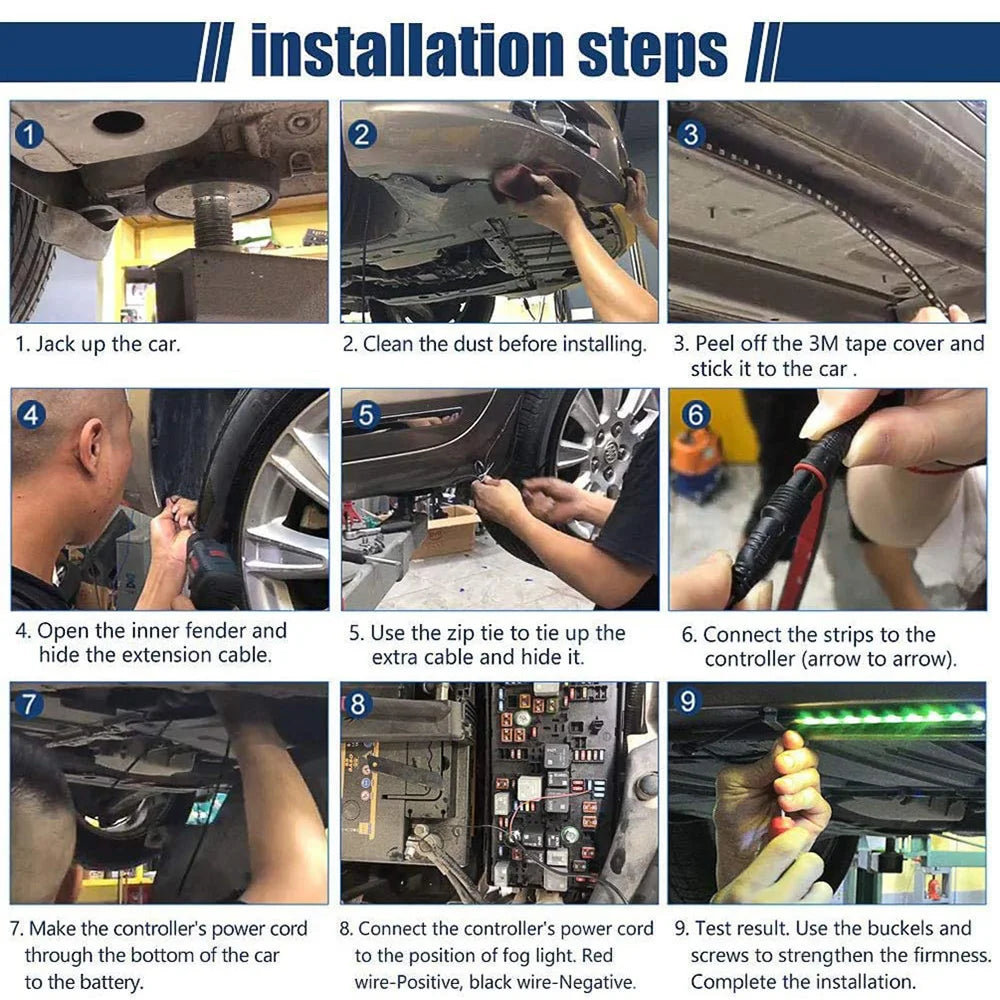 // installation steps //

1

1. Jack up the car.

2

2. Clean the dust before installing.

3

3. Peel off the 3M tape cover and stick it to the car .

4

4. Open the inner fender and hide the extension cable.

5

5. Use the zip tie to tie up the extra cable and hide it.

6

6. Connect the strips to the controller (arrow to arrow).

7

7. Make the controller's power cord through the bottom of the car to the battery.

8

8. Connect the controller's power cord to the position of fog light. Red wire-Positive, black wire-Negative.

9

9. Test result. Use the buckels and screws to strengthen the firmness. Complete the installation.