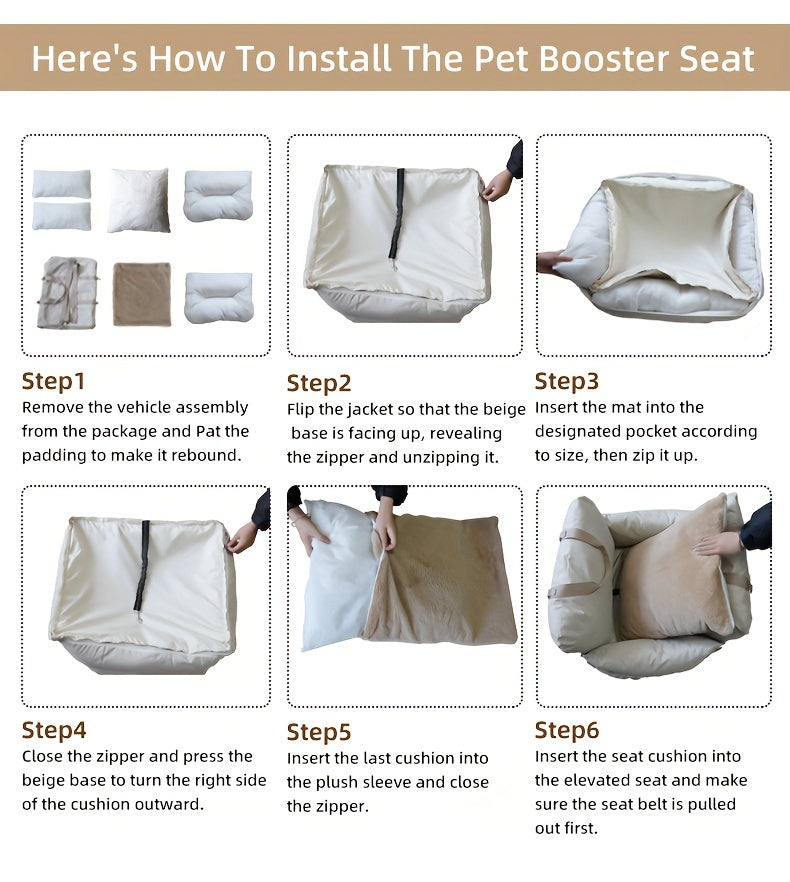 Here's How To Install The Pet Booster Seat

Step1
Remove the vehicle assembly from the package and Pat the padding to make it rebound.

Step2
Flip the jacket so that the beige base is facing up, revealing the zipper and unzipping it.

Step3
Insert the mat into the designated pocket according to size, then zip it up.

Step4
Close the zipper and press the beige base to turn the right side of the cushion outward.

Step5
Insert the last cushion into the plush sleeve and close the zipper.

Step6
Insert the seat cushion into the elevated seat and make sure the seat belt is pulled out first.