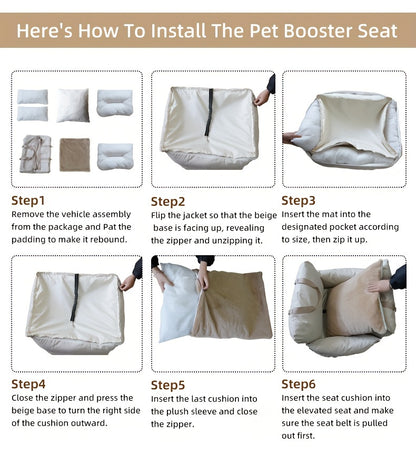 Here's How To Install The Pet Booster Seat

Step1
Remove the vehicle assembly from the package and Pat the padding to make it rebound.

Step2
Flip the jacket so that the beige base is facing up, revealing the zipper and unzipping it.

Step3
Insert the mat into the designated pocket according to size, then zip it up.

Step4
Close the zipper and press the beige base to turn the right side of the cushion outward.

Step5
Insert the last cushion into the plush sleeve and close the zipper.

Step6
Insert the seat cushion into the elevated seat and make sure the seat belt is pulled out first.